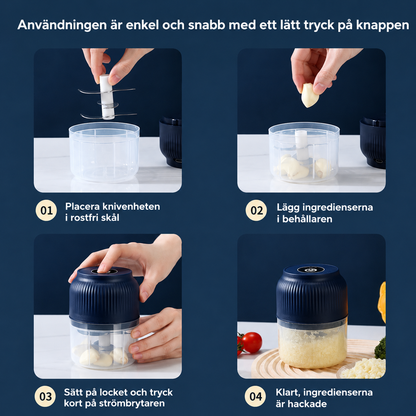 Användningen är enkel och snabb med ett lätt tryck på knappen

01 Placera knivenheten i rostfri skål

02 Lägg ingredienserna i behållaren

03 Sätt på locket och tryck kort på strömbrytaren

04 Klart, ingredienserna är hackade